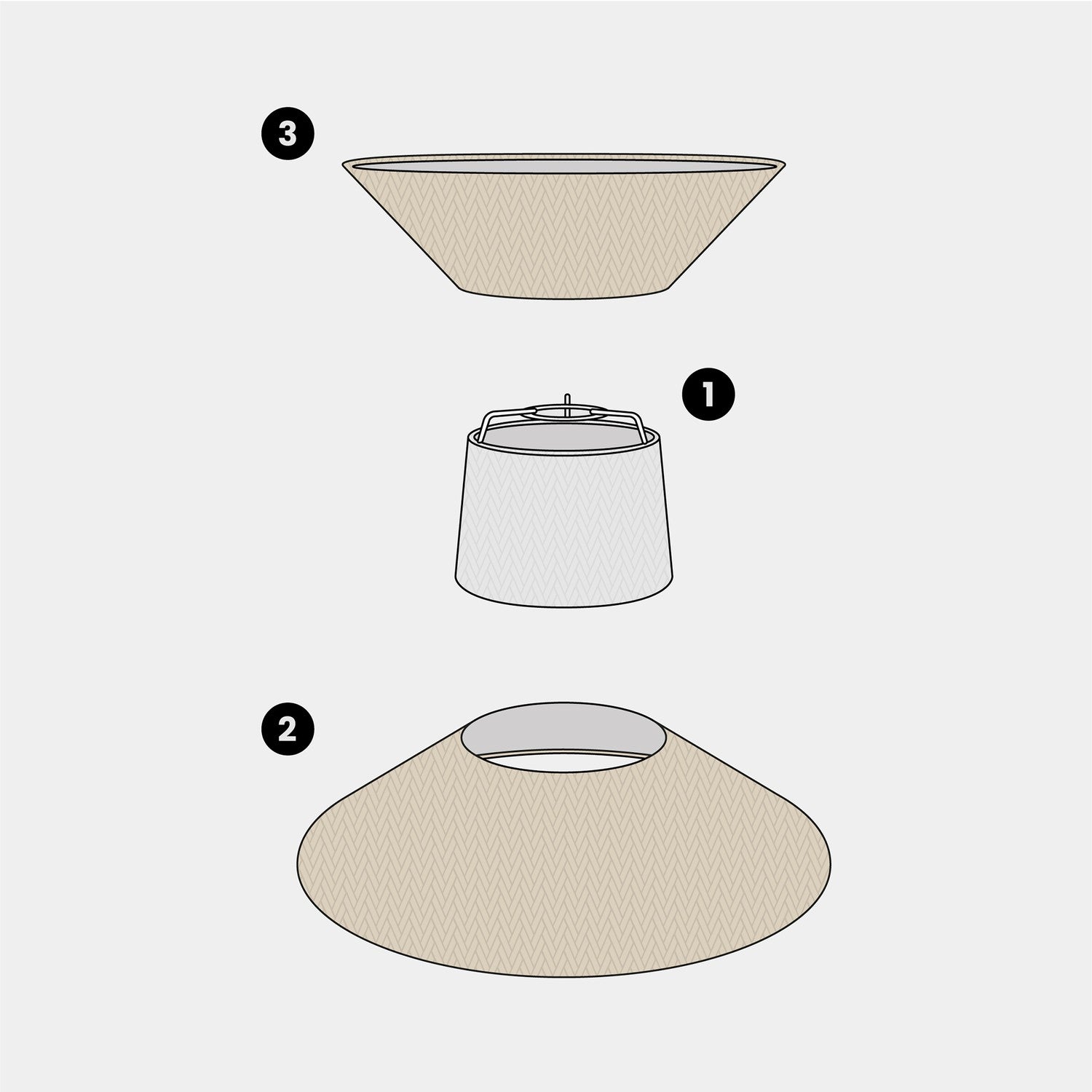 3

1

2